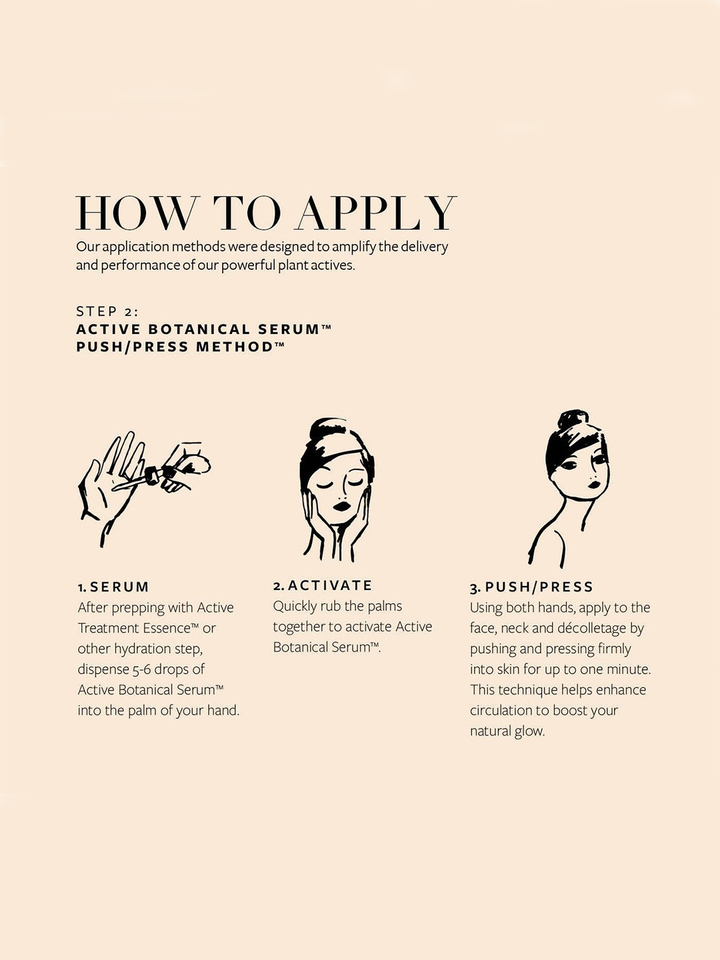 HOW TO APPLY
Our application methods were designed to amplify the delivery and performance of our powerful plant actives.

STEP 2:
ACTIVE BOTANICAL SERUM™
PUSH/PRESS METHOD™

1. SERUM
After prepping with Active Treatment Essence™ or other hydration step, dispense 5-6 drops of Active Botanical Serum™ into the palm of your hand.

2. ACTIVATE
Quickly rub the palms together to activate Active Botanical Serum™.

3. PUSH/PRESS
Using both hands, apply to the face, neck and décolletage by pushing and pressing firmly into skin for up to one minute. This technique helps enhance circulation to boost your natural glow.